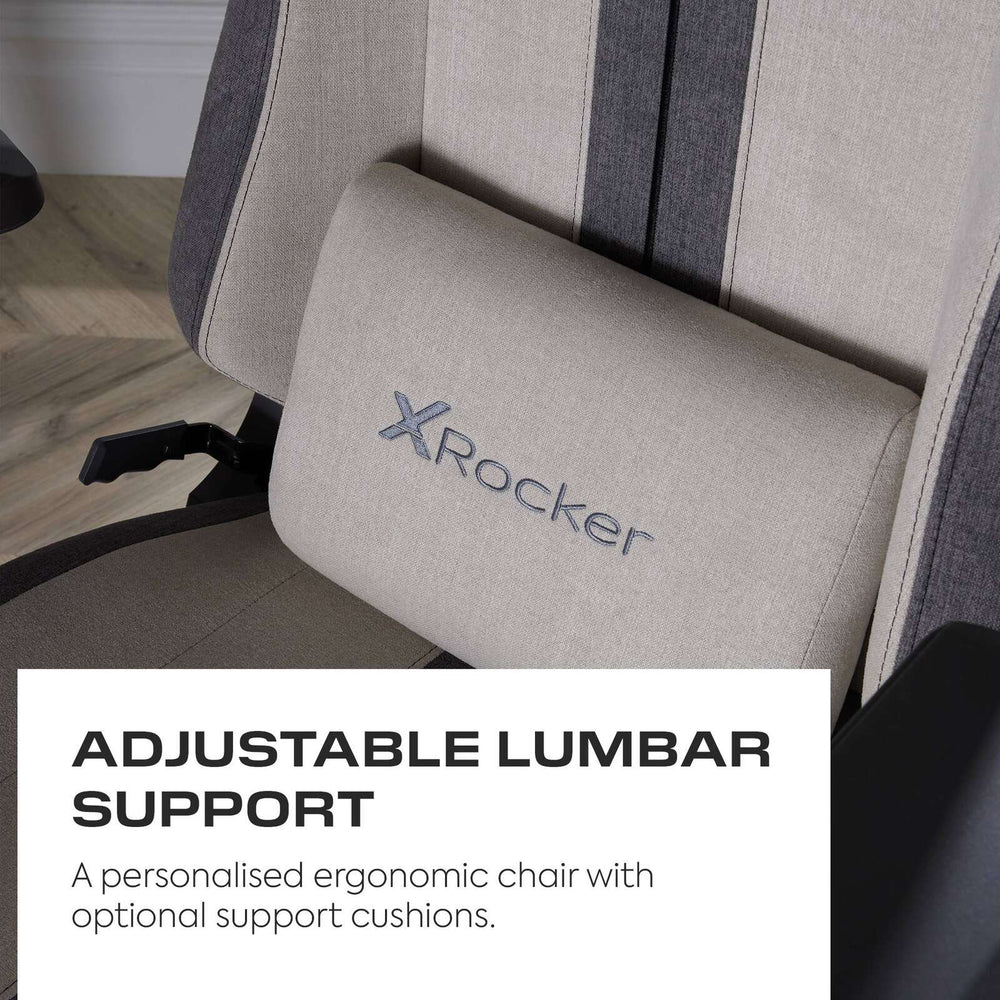 XRocker

ADJUSTABLE LUMBAR SUPPORT

A personalised ergonomic chair with optional support cushions.