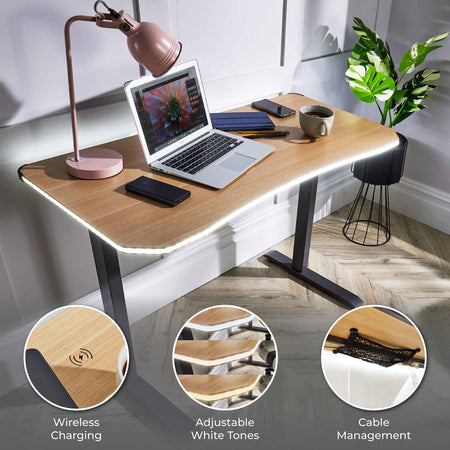 Wireless Charging

Adjustable White Tones

Cable Management